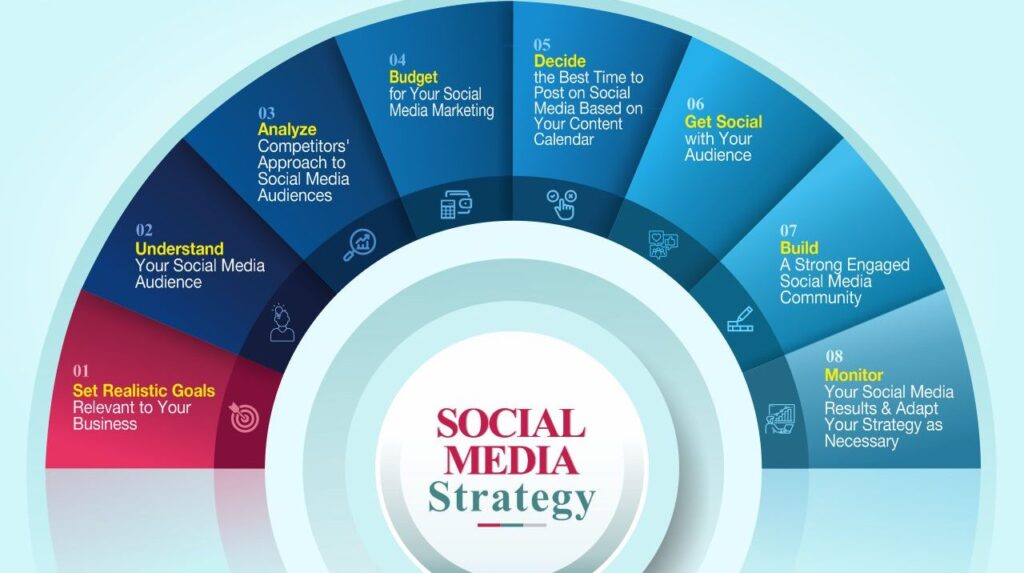 01
Set Realistic Goals
Relevant to Your Business

02
Understand
Your Social Media Audience

03
Analyze
Competitors' Approach to Social Media Audiences

04
Budget
for Your Social Media Marketing

05
Decide
the Best Time to Post on Social Media Based on Your Content Calendar

06
Get Social
with Your Audience

07
Build
A Strong Engaged Social Media Community

08
Monitor
Your Social Media Results & Adapt Your Strategy as Necessary

SOCIAL MEDIA
Strategy